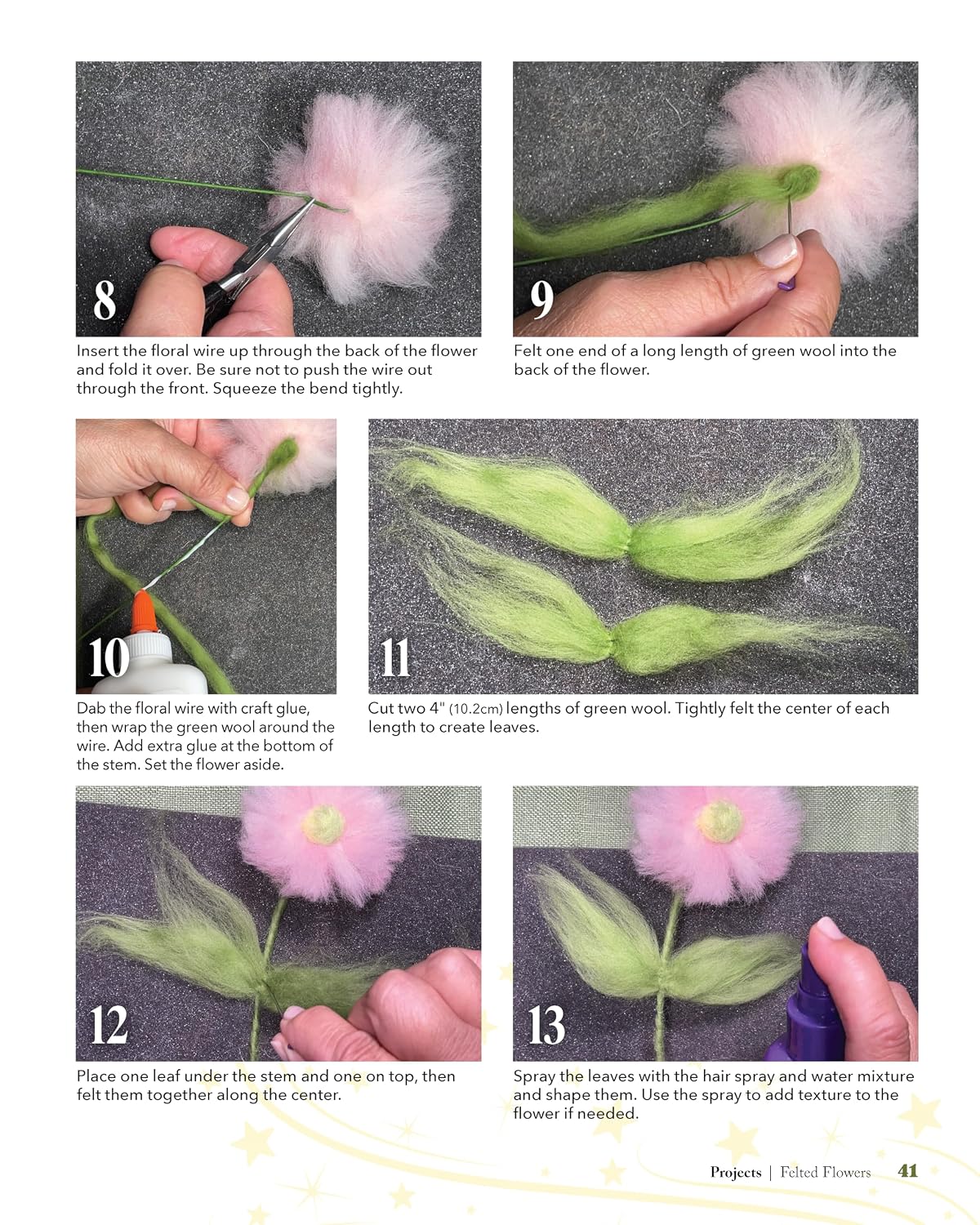 8

Insert the floral wire up through the back of the flower and fold it over. Be sure not to push the wire out through the front. Squeeze the bend tightly.

9

Felt one end of a long length of green wool into the back of the flower.

10

Dab the floral wire with craft glue, then wrap the green wool around the wire. Add extra glue at the bottom of the stem. Set the flower aside.

11

Cut two 4" (10.2cm) lengths of green wool. Tightly felt the center of each length to create leaves.

12

Place one leaf under the stem and one on top, then felt them together along the center.

13

Spray the leaves with the hair spray and water mixture and shape them. Use the spray to add texture to the flower if needed.

Projects | Felted Flowers 41