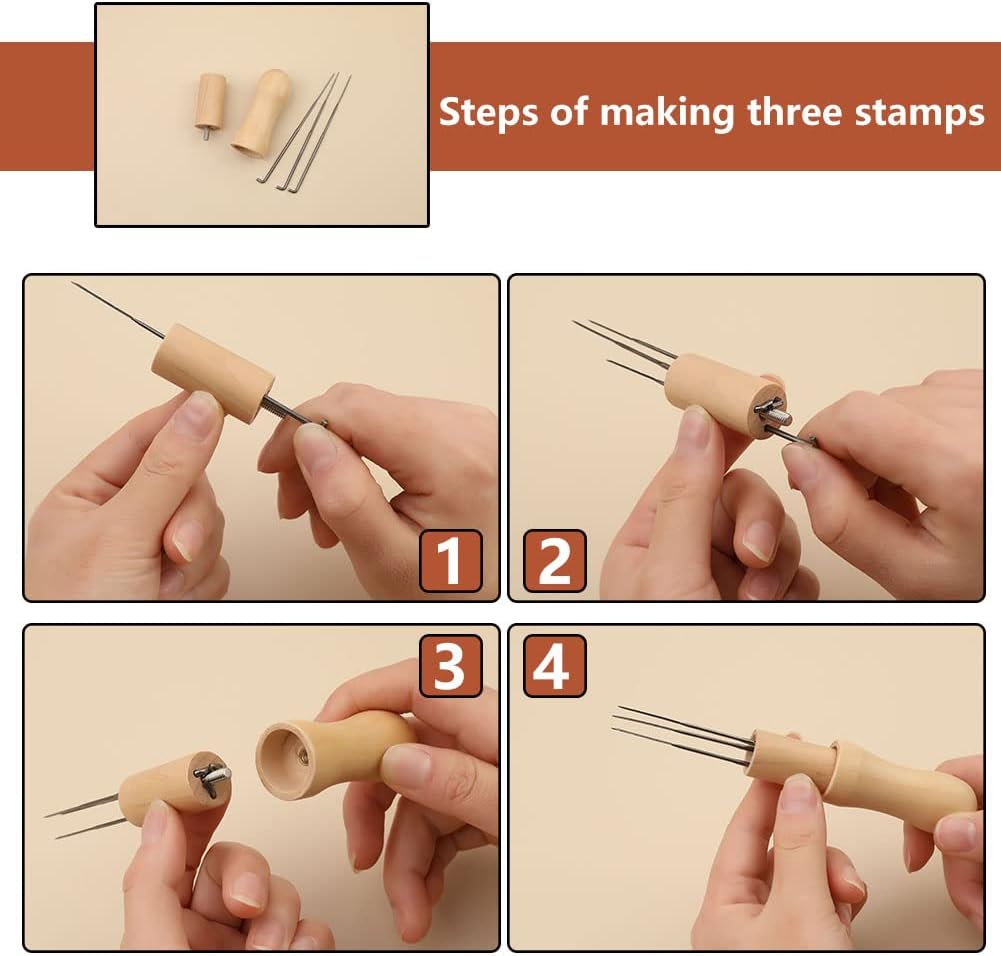 Steps of making three stamps

1

2

3

4