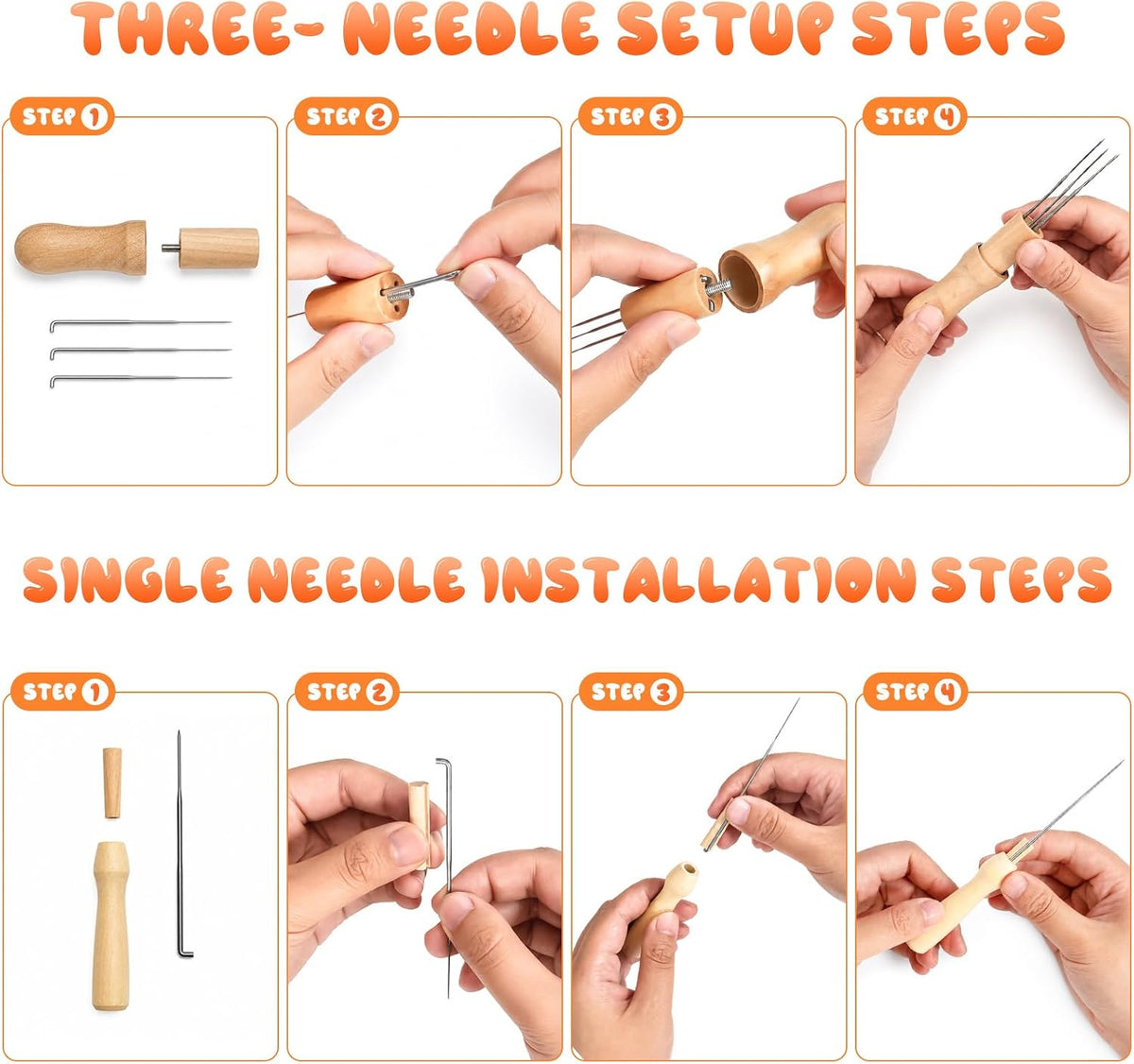 THREE- NEEDLE SETUP STEPS

STEP 1

STEP 2

STEP 3

STEP 4

SINGLE NEEDLE INSTALLATION STEPS

STEP 1

STEP 2

STEP 3

STEP 4