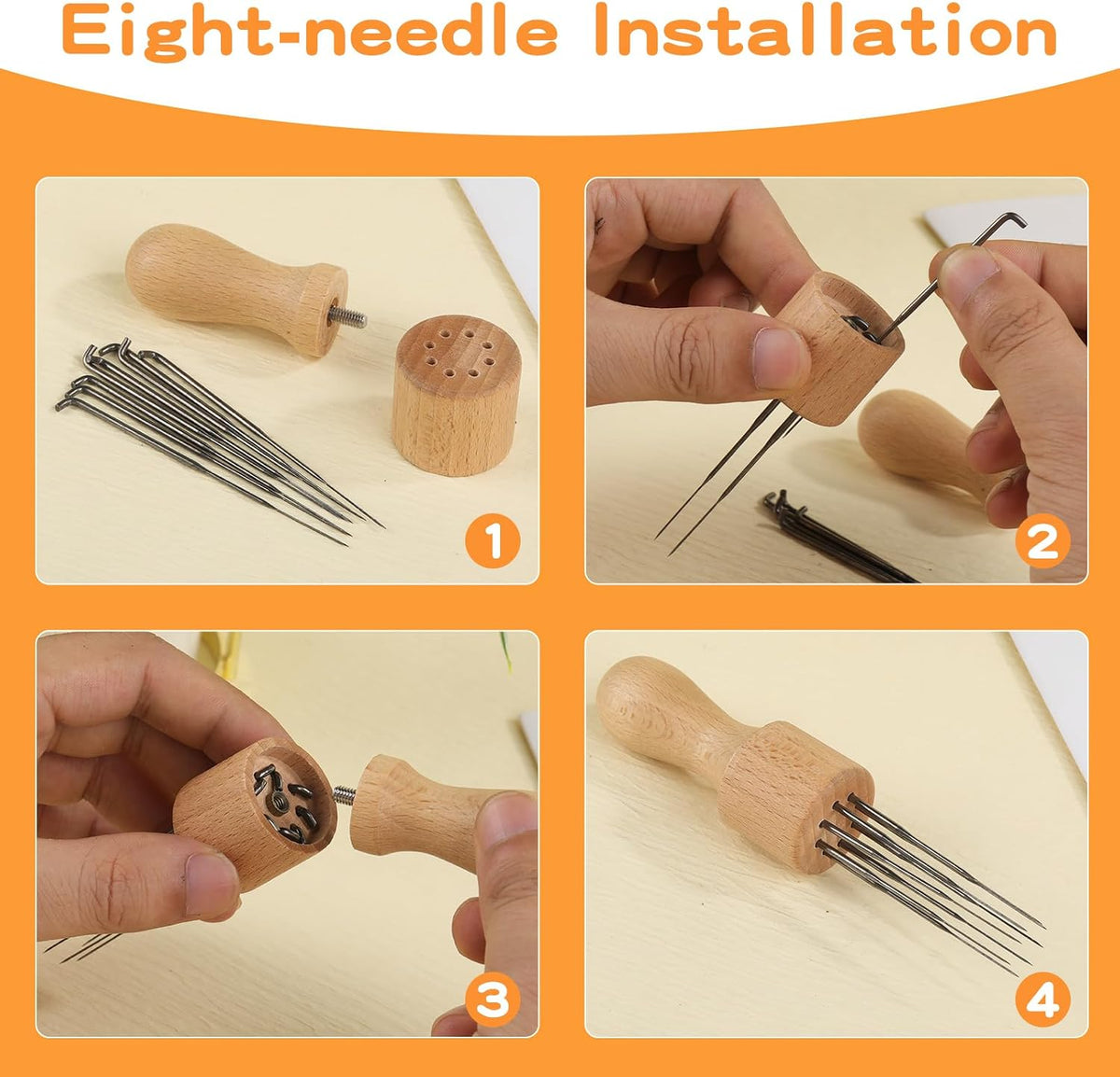 Eight-needle Installation

1

2

3

4