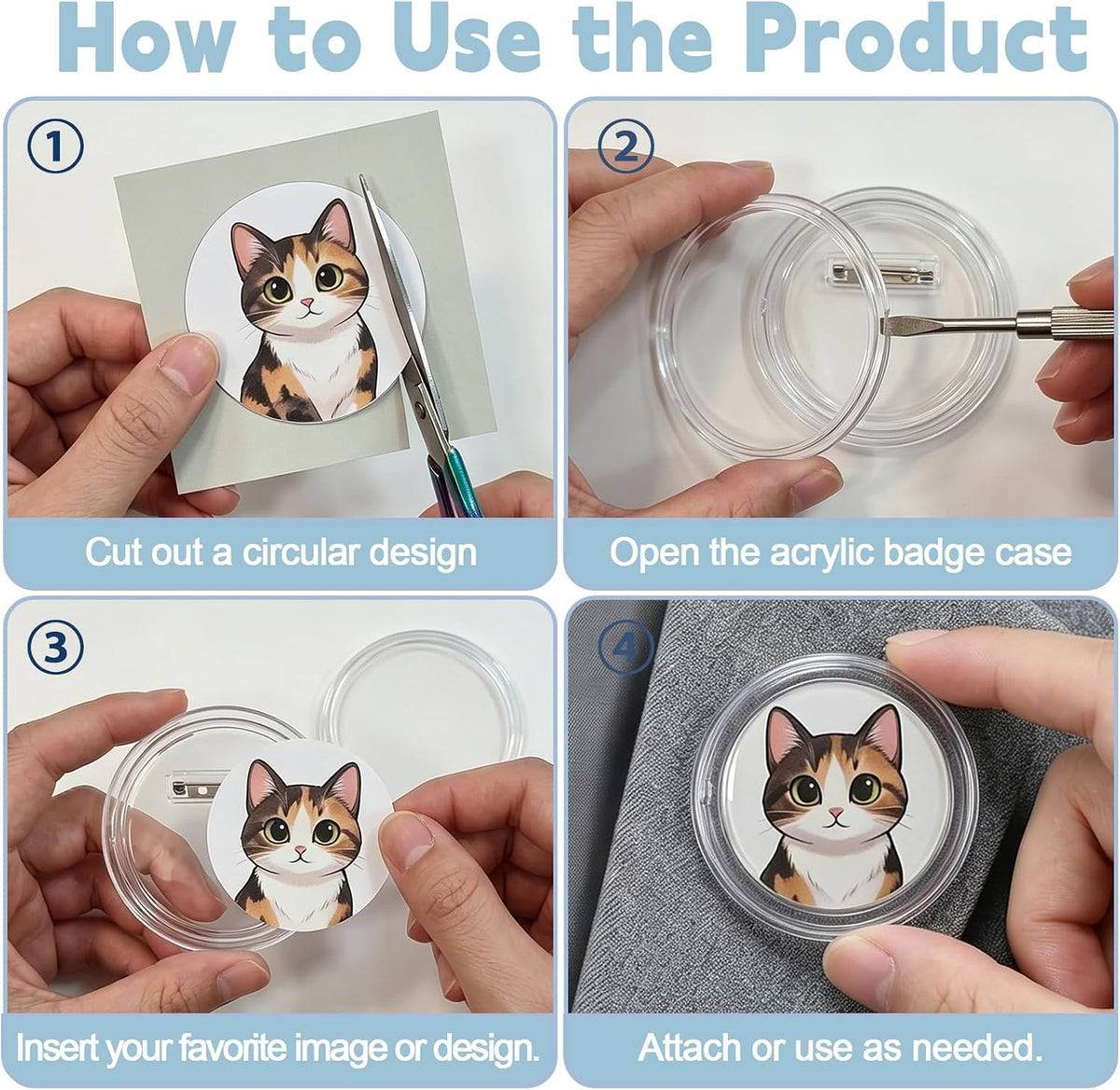 How to Use the Product

①

Cut out a circular design

②

Open the acrylic badge case

③

Insert your favorite image or design.

④

Attach or use as needed.